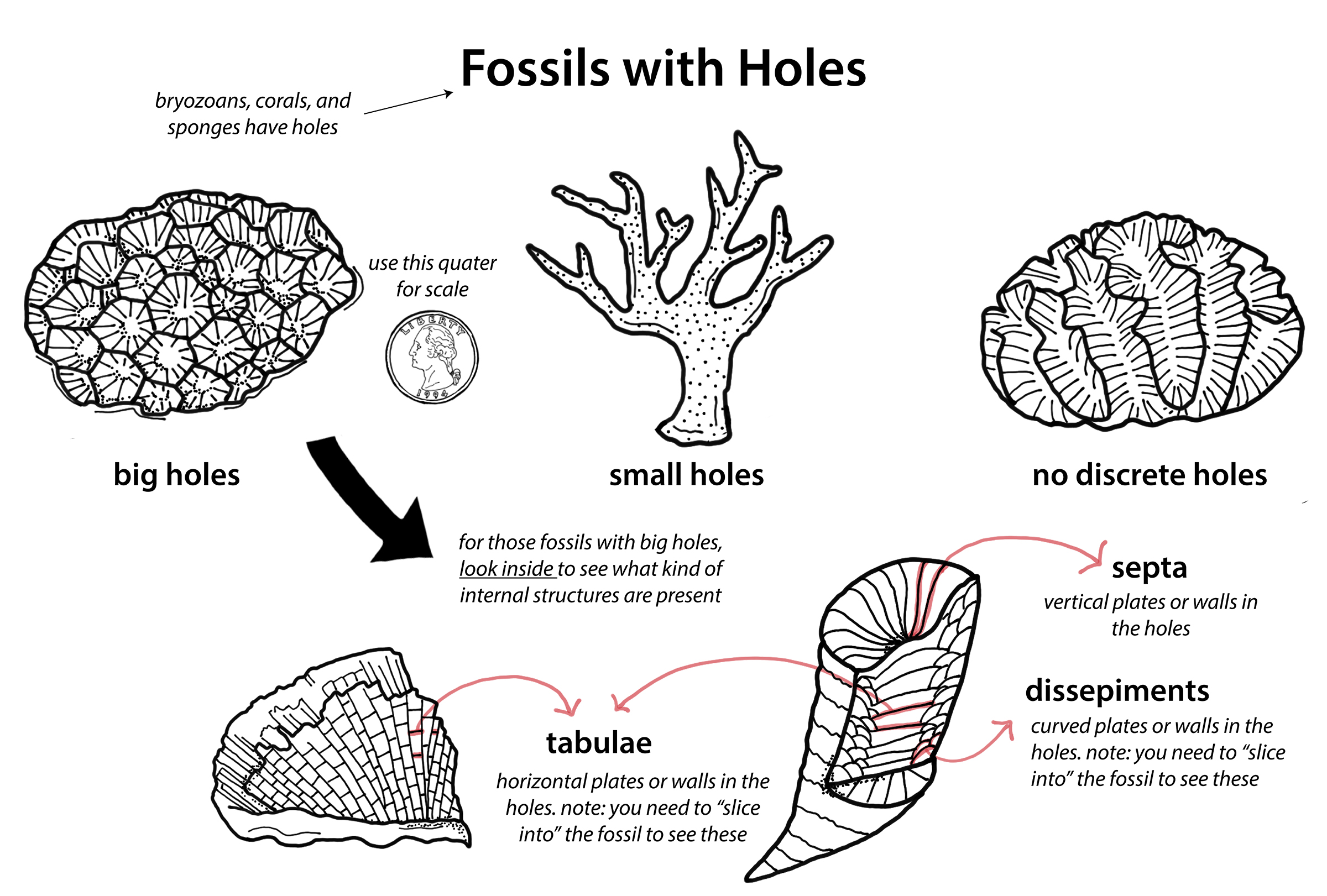 Fossils with Holes

bryozoans, corals, and sponges have holes

use this quater for scale

LIBERTY
1994

big holes

small holes

no discrete holes

for those fossils with big holes, look inside to see what kind of internal structures are present

septa
vertical plates or walls in the holes

dissepiments
curved plates or walls in the holes. note: you need to "slice into" the fossil to see these

tabulae
horizontal plates or walls in the holes. note: you need to "slice into" the fossil to see these